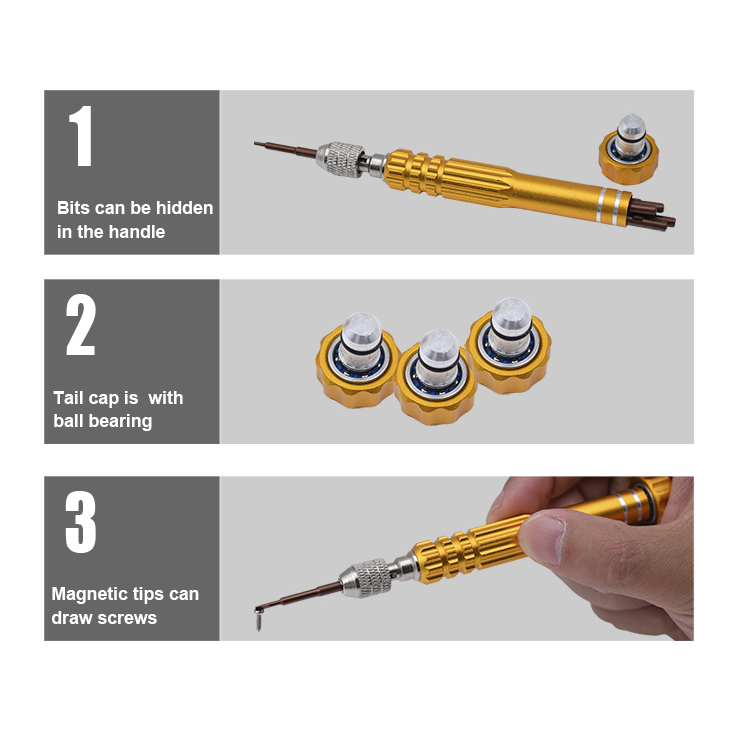 1

Bits can be hidden in the handle

2

Tail cap is  with ball bearing

3

Magnetic tips can draw screws