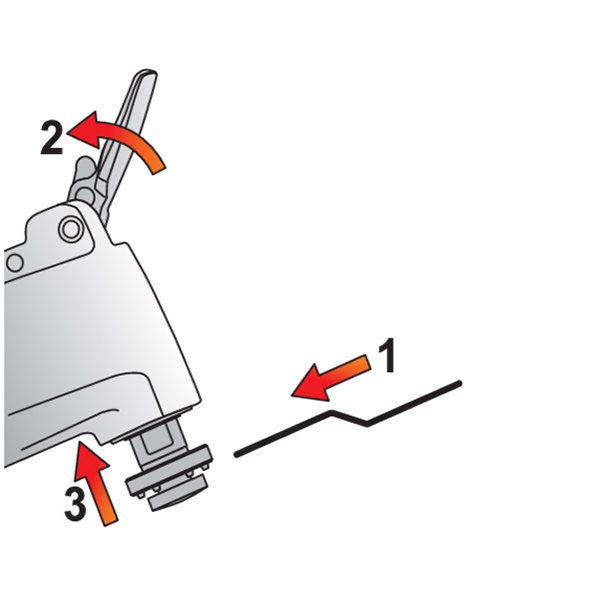 2
1
3