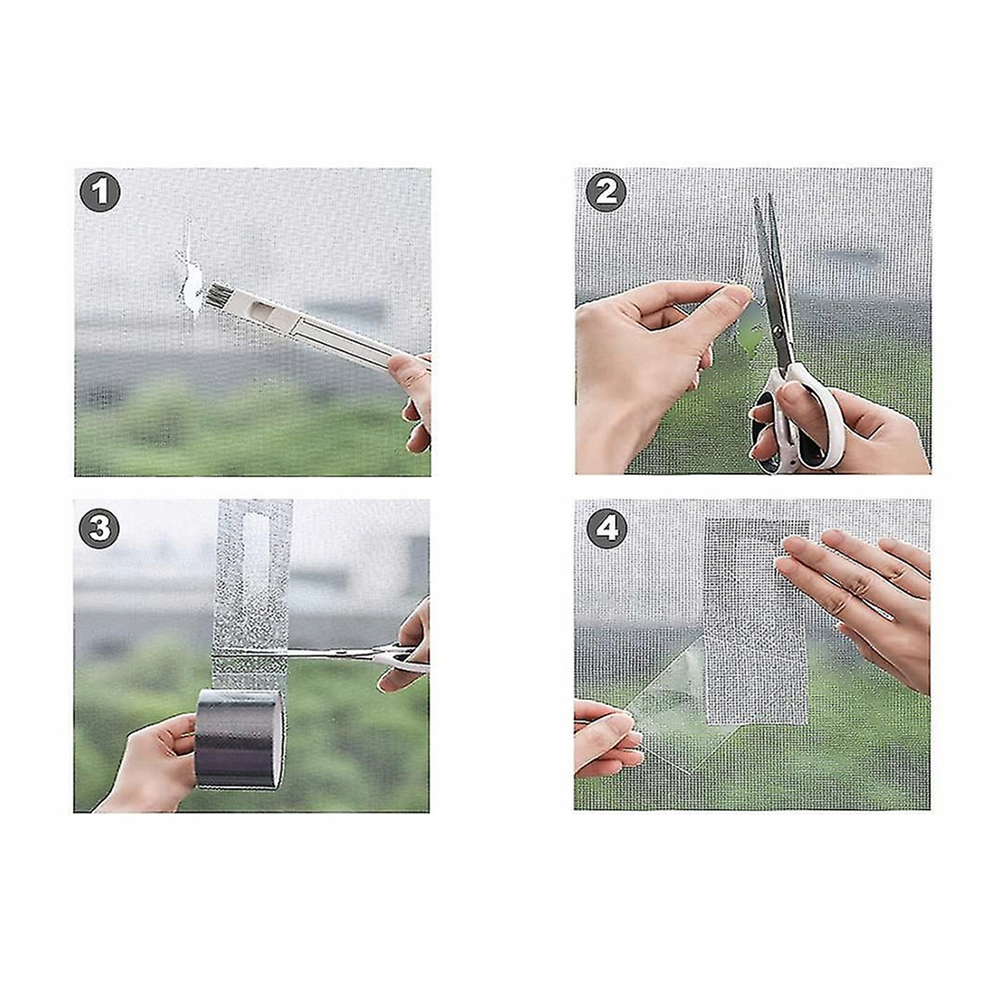 1

2

3

4