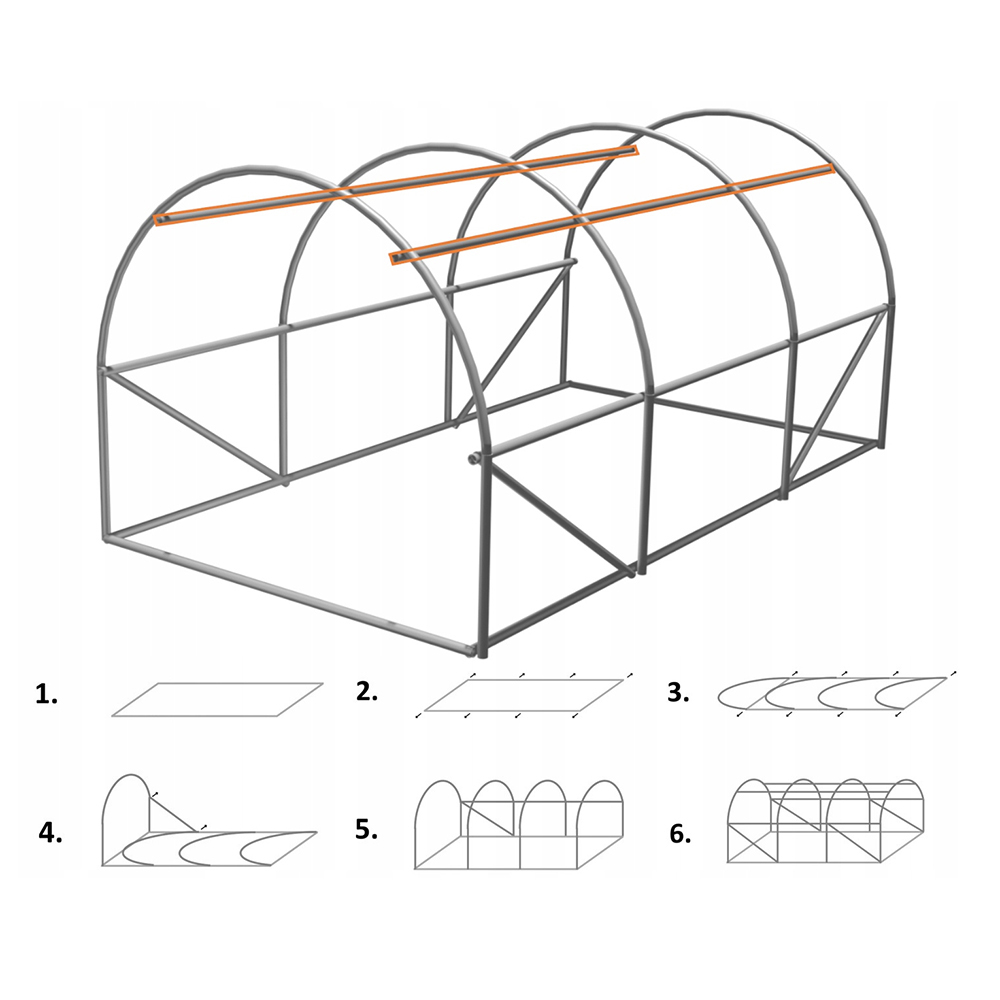 1.
2.
3.
4.
5.
6.