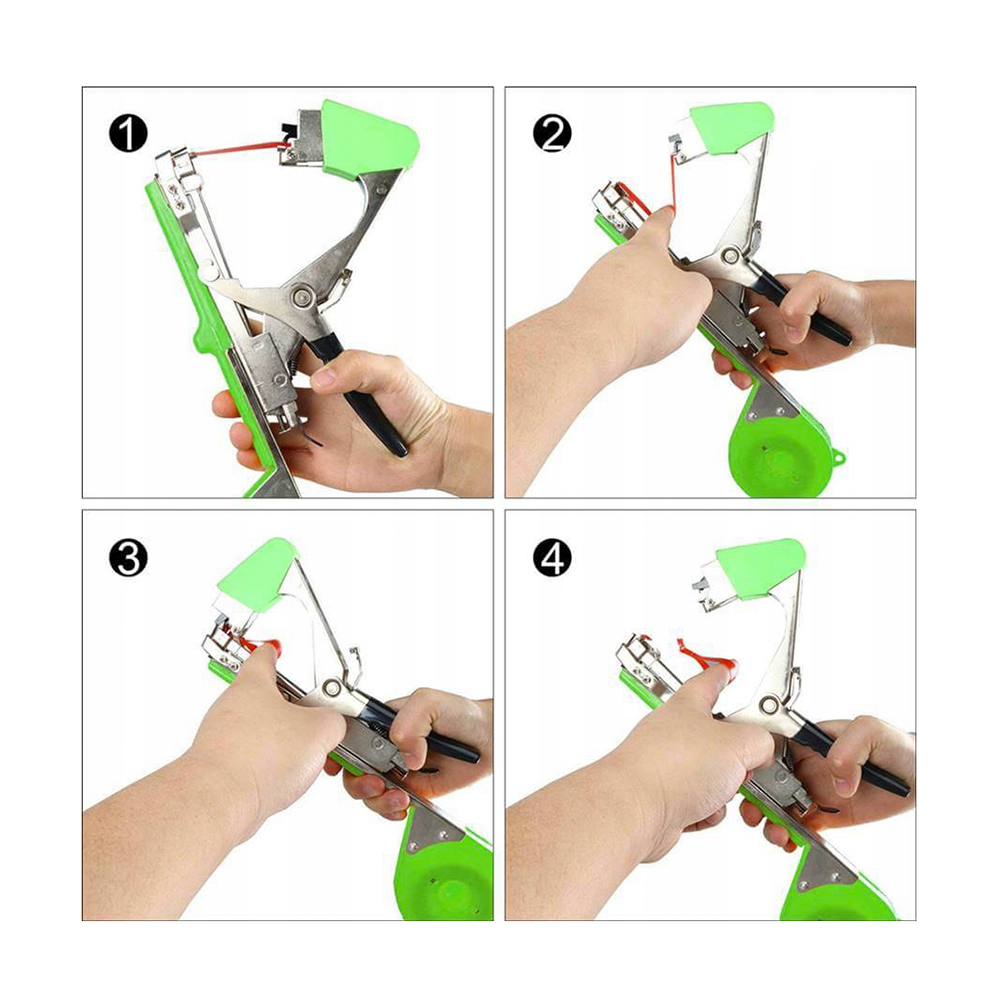 1

2

3

4