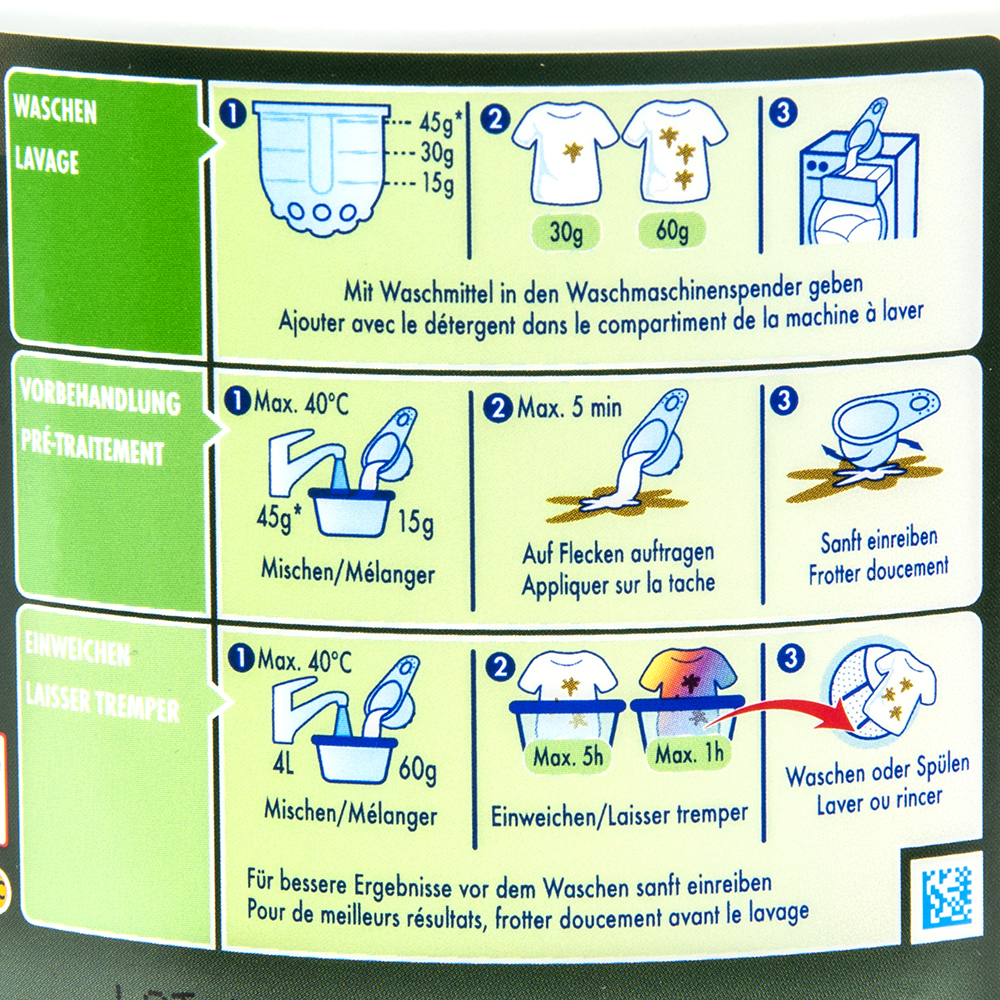 WASCHEN
LAVAGE

1
45g*
30g
15g

2
30g
60g

3

Mit Waschmittel in den Waschmaschinenspender geben
Ajouter avec le détergent dans le compartiment de la machine à laver

VORBEHANDLUNG
PRÉ-TRAITEMENT

1 Max. 40°C
45g*
15g
Mischen/Mélanger

2 Max. 5 min
Auf Flecken auftragen
Appliquer sur la tache

3
Sanft einreiben
Frotter doucement

EINWEICHEN
LAISSER TREMPER

1 Max. 40°C
4L
60g
Mischen/Mélanger

2
Max. 5h
Max. 1h
Einweichen/Laisser tremper

3
Waschen oder Spülen
Laver ou rincer

Für bessere Ergebnisse vor dem Waschen sanft einreiben
Pour de meilleurs résultats, frotter doucement avant le lavage